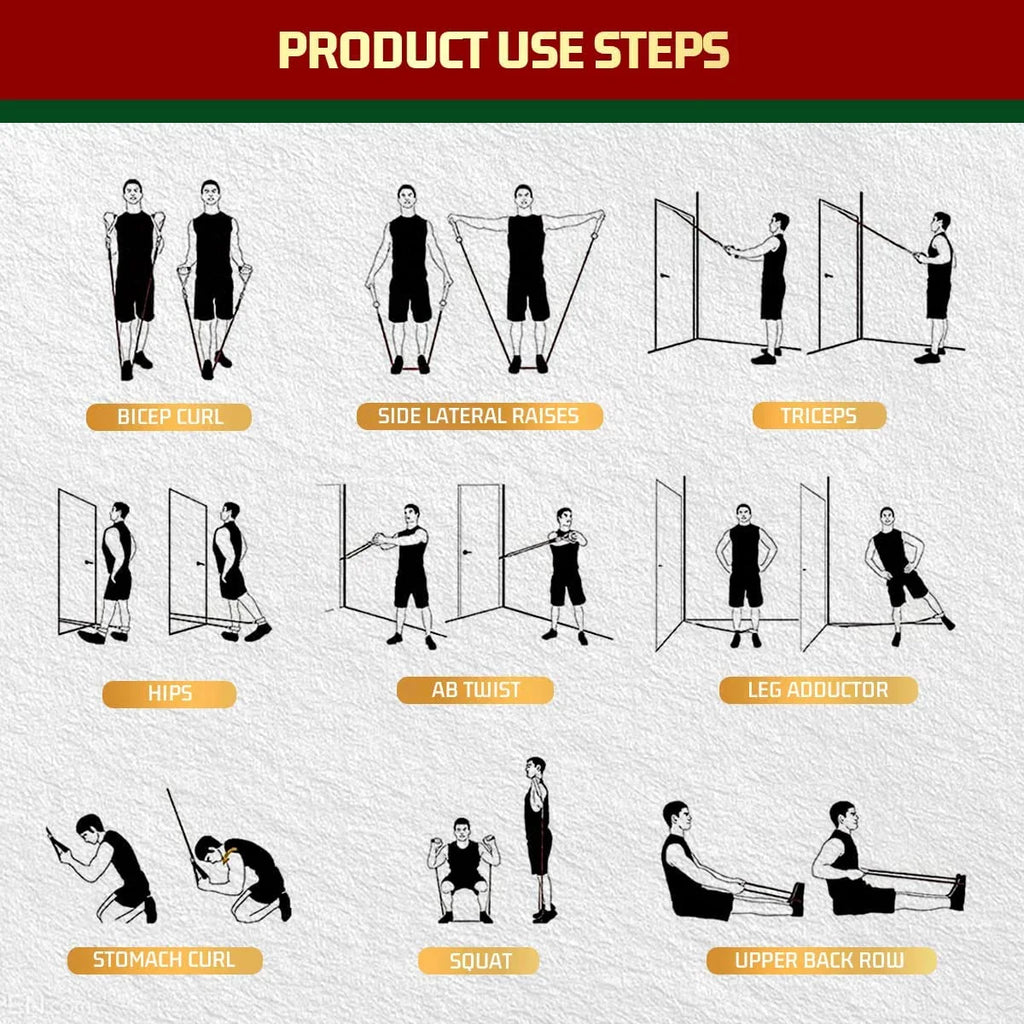 PRODUCT USE STEPS

BICEP CURL

SIDE LATERAL RAISES

TRICEPS

HIPS

AB TWIST

LEG ADDUCTOR

STOMACH CURL

SQUAT

UPPER BACK ROW